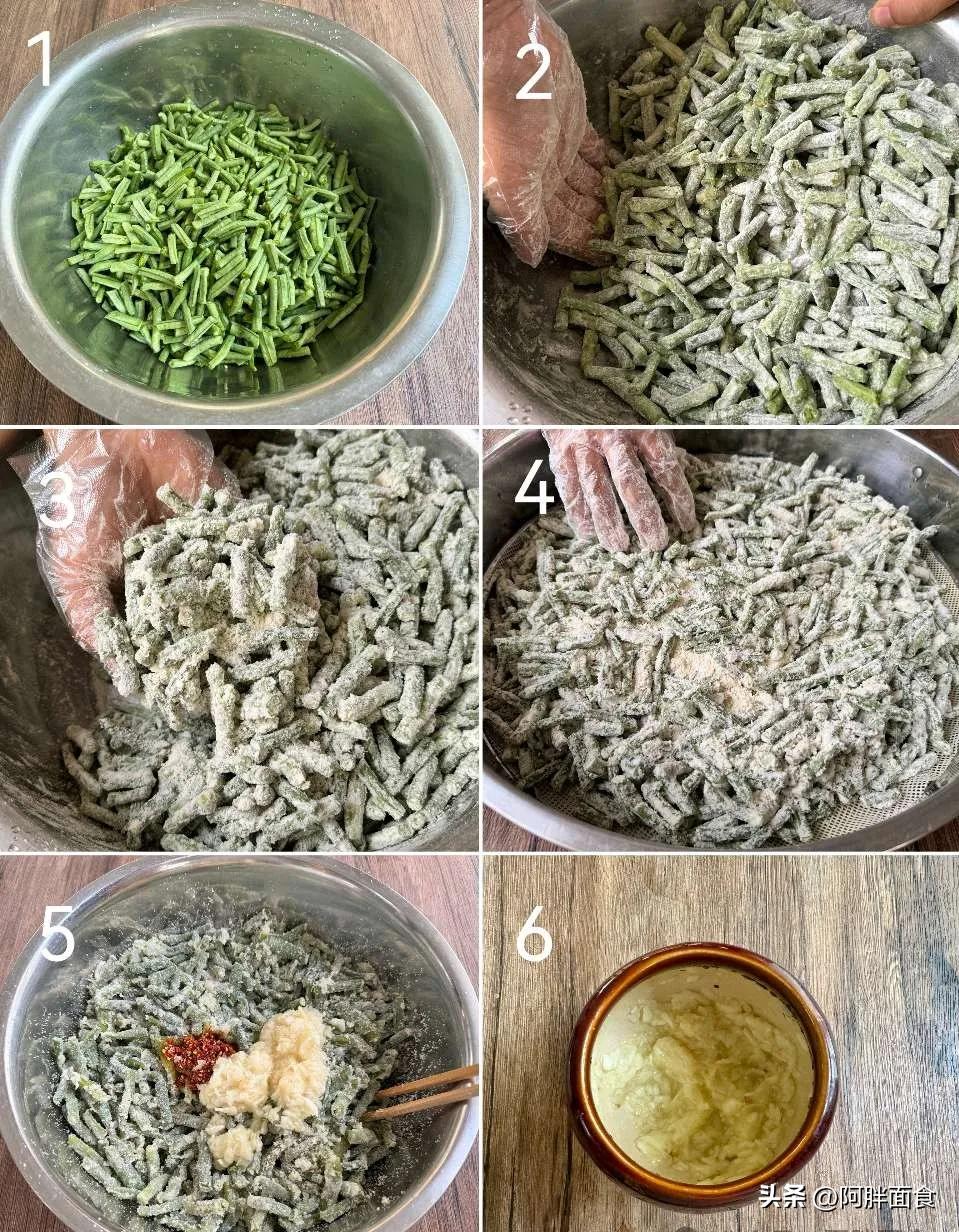 1
2
3
4
5
6
头条 @阿胖面食